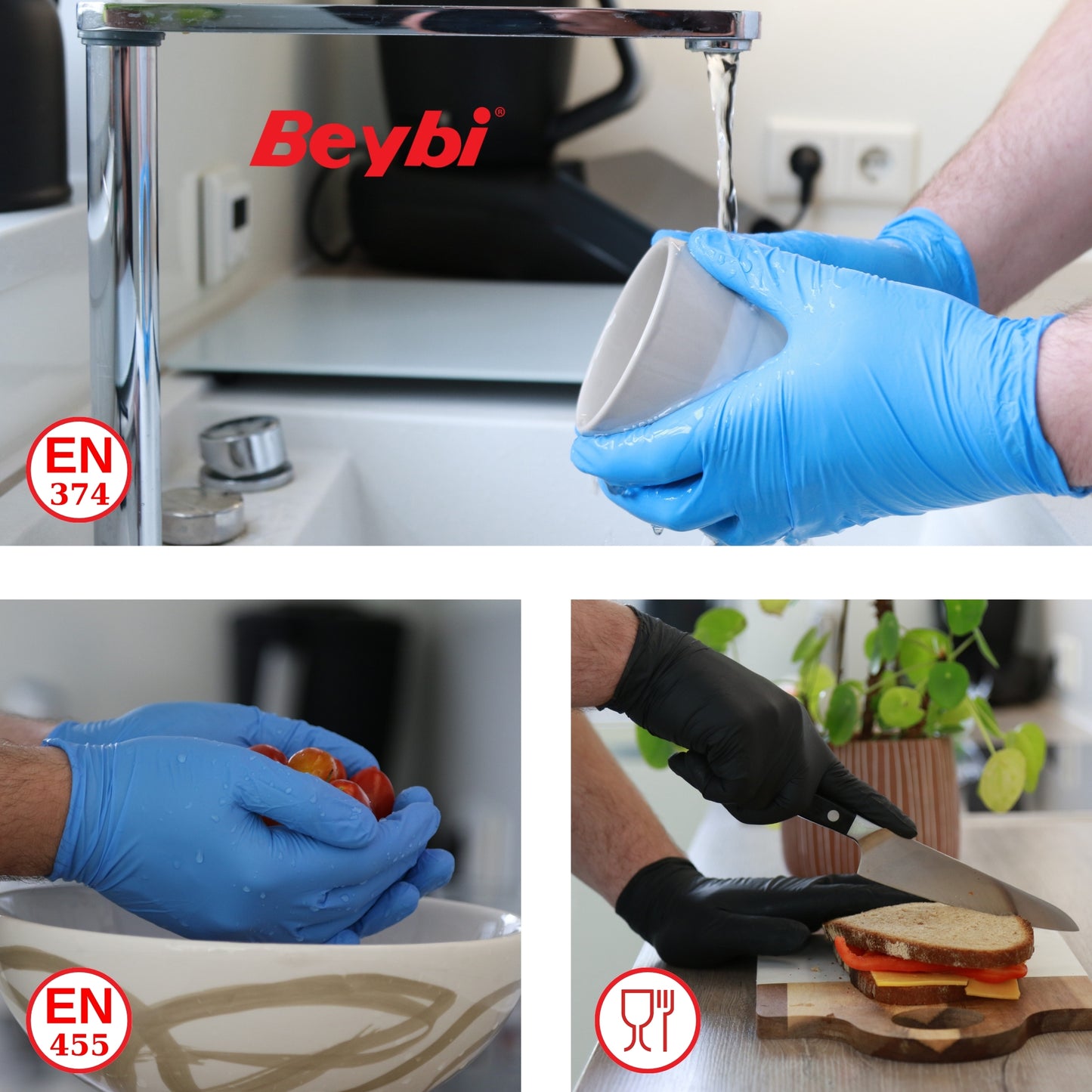 Beybi®

EN
374

EN
455